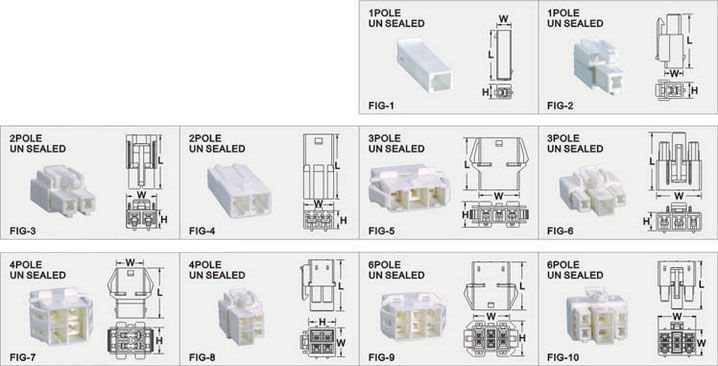 1POLE
UN SEALED
W
L
H
FIG-1

1POLE
UN SEALED
L
W
H
FIG-2

2POLE
UN SEALED
L
W
H
FIG-3

2POLE
UN SEALED
L
W
H
FIG-4

3POLE
UN SEALED
L
W
H
FIG-5

3POLE
UN SEALED
L
W
H
FIG-6

4POLE
UN SEALED
W
L
H
FIG-7

4POLE
UN SEALED
L
H
W
FIG-8

6POLE
UN SEALED
L
W
H
FIG-9

6POLE
UN SEALED
L
W
H
FIG-10